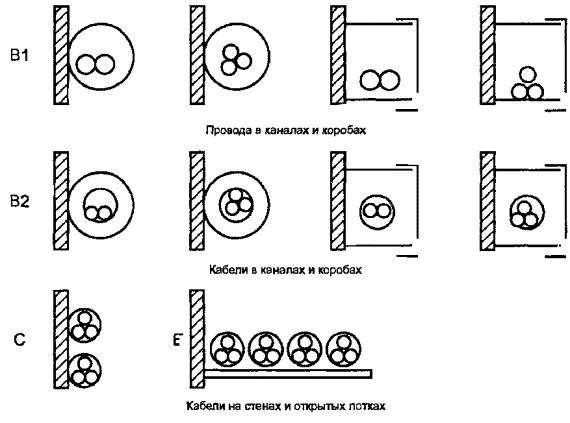 B1

Провода в каналах и коробах

B2

Кабели в каналах и коробах

C

E

Кабели на стенах и открытых лотках