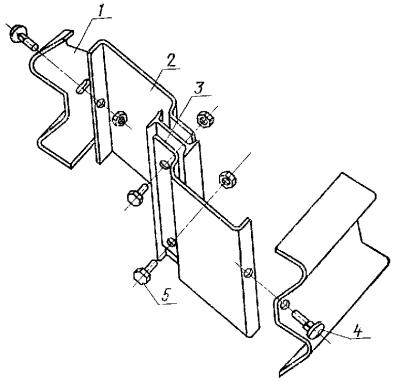 1
2
3
5
4