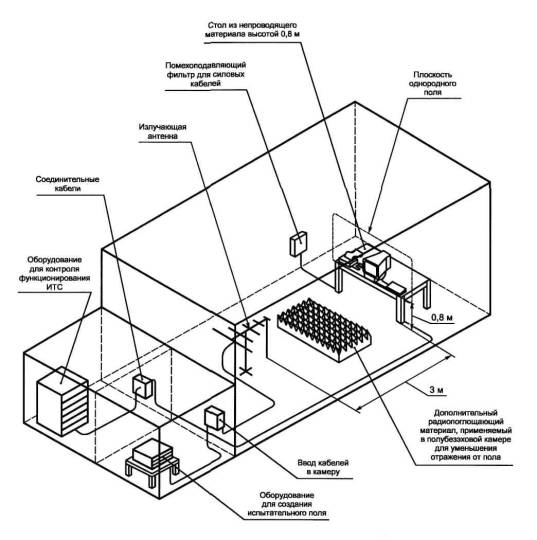 Стол из непроводящего материала высотой 0,8 м

Помехоподавляющий фильтр для силовых кабелей

Плоскость однородного поля

Излучающая антенна

Соединительные кабели

Оборудование для контроля функционирования ИТС

0,8 м

3 м

Дополнительный радиопоглощающий материал, применяемый в полубезэховой камере для уменьшения отражения от пола

Ввод кабелей в камеру

Оборудование для создания испытательного поля