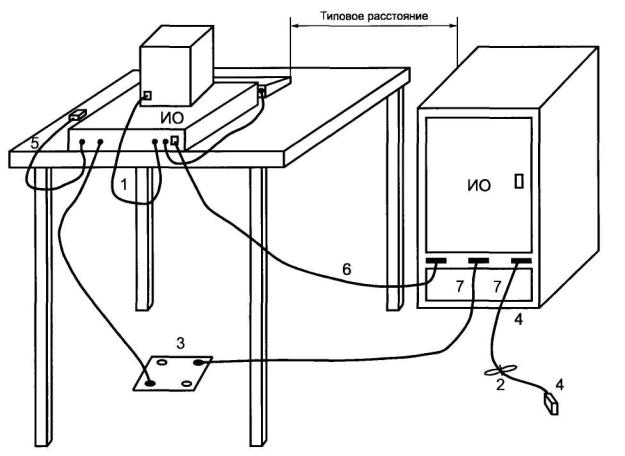 Типовое расстояние

ИО

5

1

ИО

6

7

7

4

3

2

4