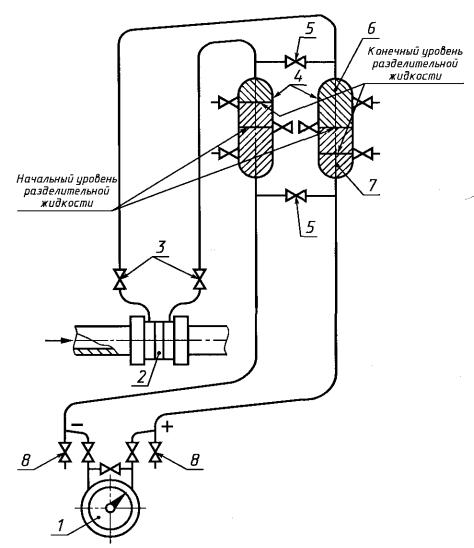 5
6
Конечный уровень разделительной жидкости
4
Начальный уровень разделительной жидкости
7
5
3
2
−
+
8
8
1