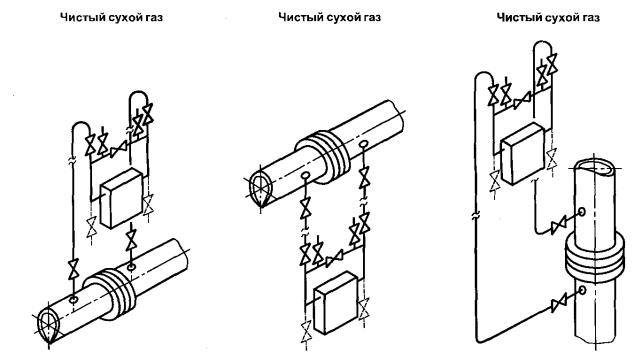 Чистый сухой газ

Чистый сухой газ

Чистый сухой газ