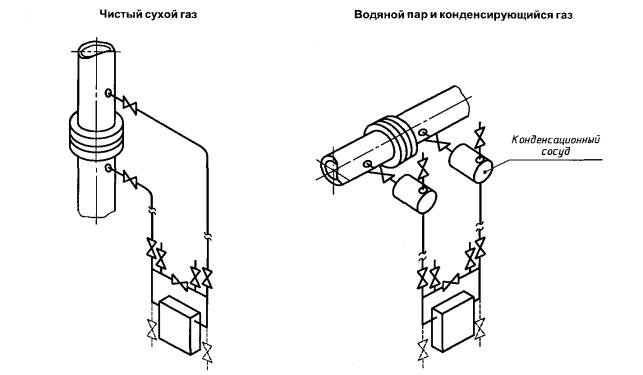 Чистый сухой газ

Водяной пар и конденсирующийся газ

Конденсационный сосуд