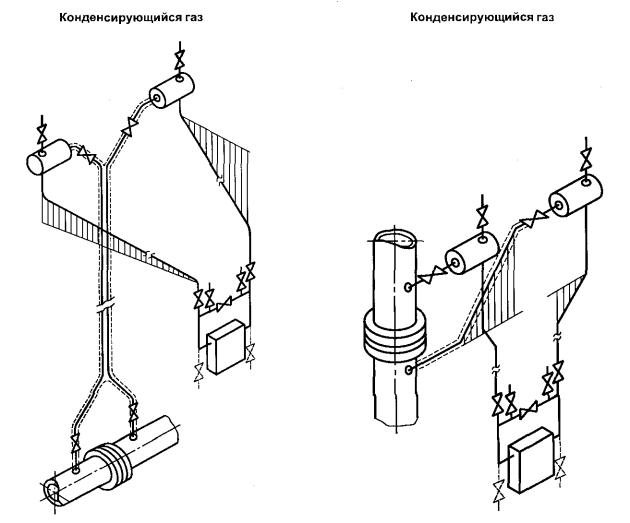 Конденсирующийся газ

Конденсирующийся газ