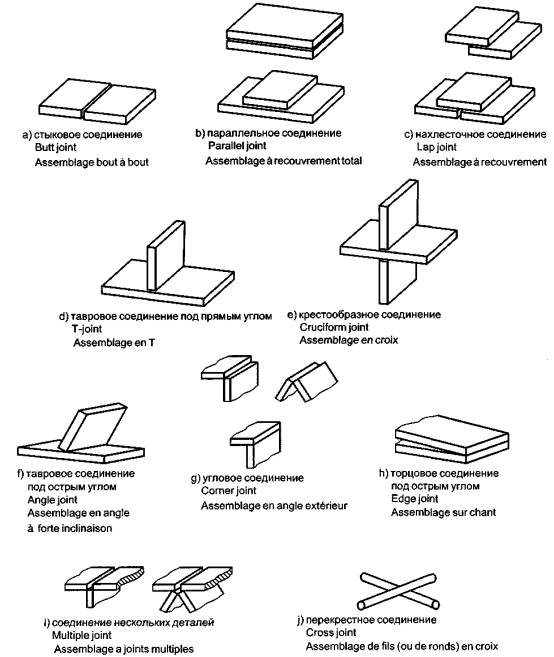 a) стыковое соединение
Butt joint
Assemblage bout à bout

b) параллельное соединение
Parallel joint
Assemblage à recouvrement total

c) нахлесточное соединение
Lap joint
Assemblage à recouvrement

d) тавровое соединение под прямым углом
T-joint
Assemblage en T

e) крестообразное соединение
Cruciform joint
Assemblage en croix

f) тавровое соединение под острым углом
Angle joint
Assemblage en angle à forte inclinaison

g) угловое соединение
Corner joint
Assemblage en angle extérieur

h) торцовое соединение под острым углом
Edge joint
Assemblage sur chant

i) соединение нескольких деталей
Multiple joint
Assemblage a joints multiples

j) перекрестное соединение
Cross joint
Assemblage de fils (ou de ronds) en croix