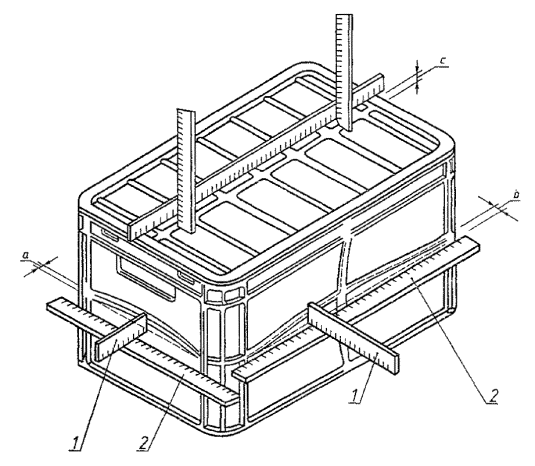 c
b
a
1
2
1
2