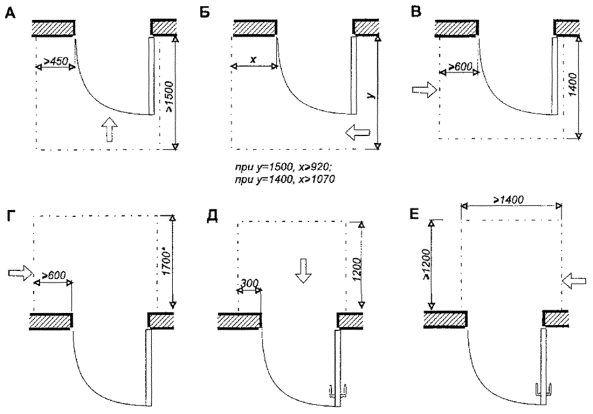 А

>450

>1500

Б

x

y

при y=1500, x>920;
при y=1400, x>1070

В

>600

1400

Г

>600

1700*

Д

300

1200

Е

>1400

>1200