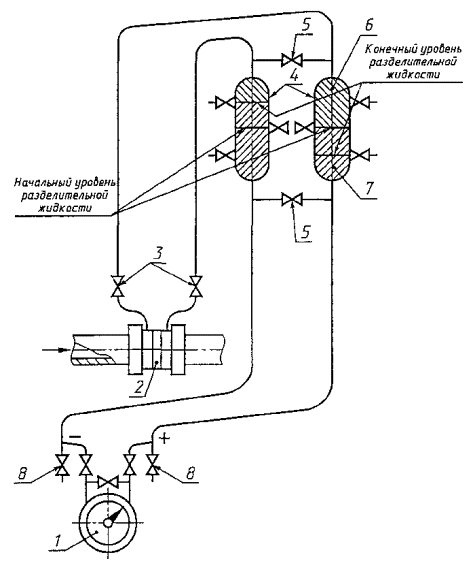 5
6
Конечный уровень разделительной жидкости
4
Начальный уровень разделительной жидкости
7
5
3
2
−
+
8
8
1